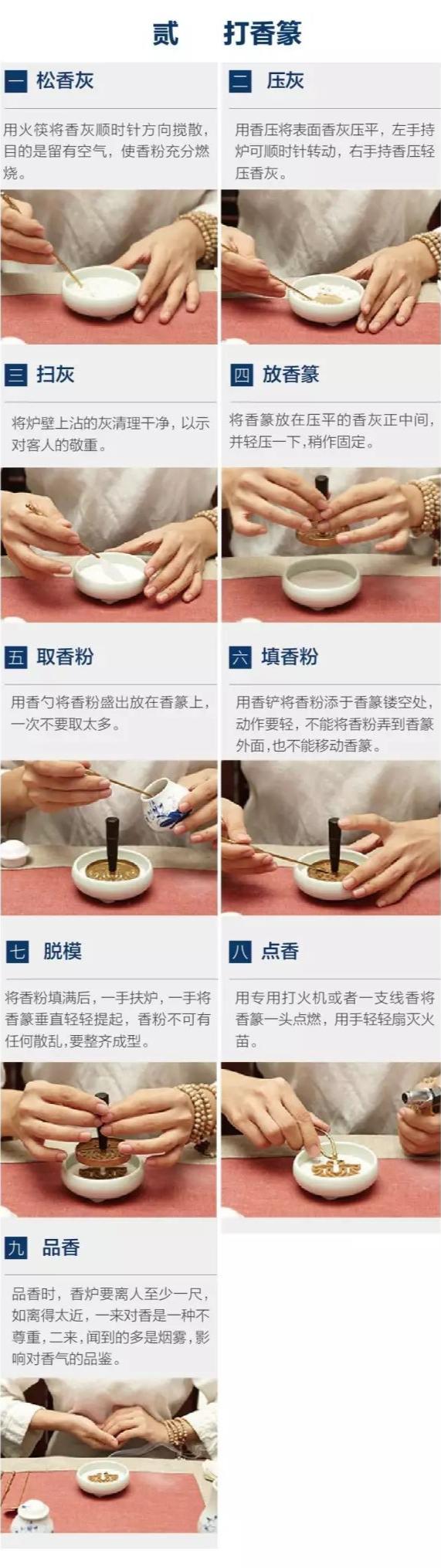 贰　打香篆

一 松香灰

用火筷将香灰顺时针方向搅散，目的是留有空气，使香粉充分燃烧。

二 压灰

用香压将表面香灰压平，左手持炉可顺时针转动，右手持香压轻压香灰。

三 扫灰

将炉壁上沾的灰清理干净，以示对客人的敬重。

四 放香篆

将香篆放在压平的香灰正中间，并轻压一下，稍作固定。

五 取香粉

用香勺将香粉盛出放在香篆上，一次不要取太多。

六 填香粉

用香铲将香粉添于香篆镂空处，动作要轻，不能将香粉弄到香篆外面，也不能移动香篆。

七 脱模

将香粉填满后，一手扶炉，一手将香篆垂直轻轻提起，香粉不可有任何散乱，要整齐成型。

八 点香

用专用打火机或者一支线香将香篆一头点燃，用手轻轻扇灭火苗。

九 品香

品香时，香炉要离人至少一尺，如离得太近，一来对香是一种不尊重，二来，闻到的多是烟雾，影响对香气的品鉴。