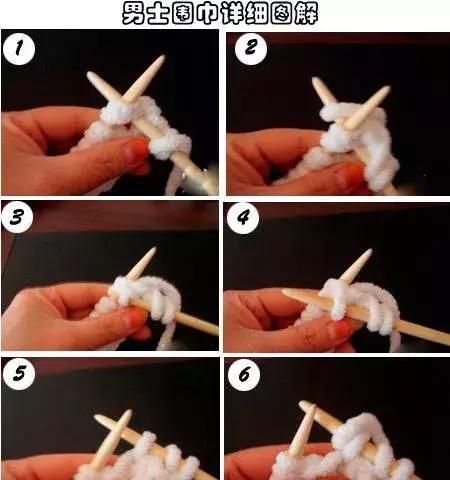 男士围巾详细图解

1

2

3

4

5

6