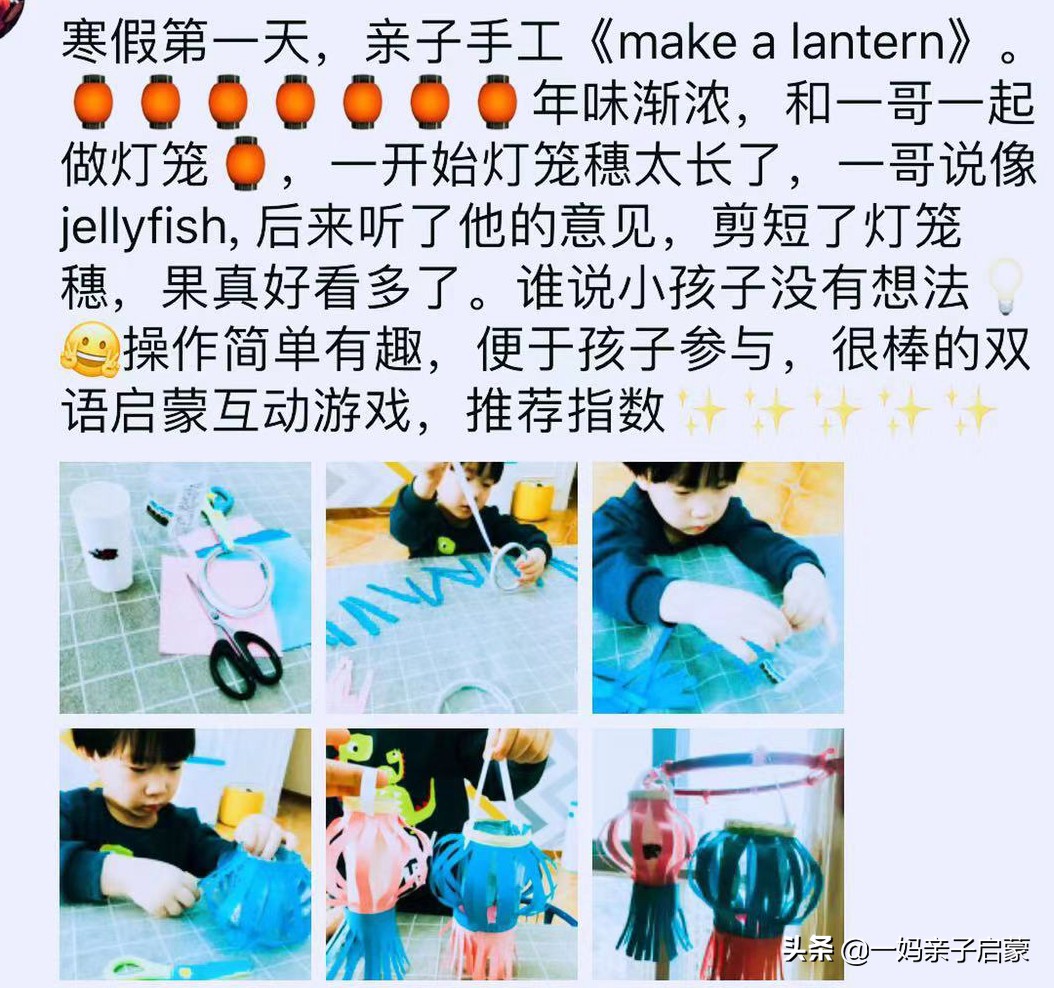 寒假第一天，亲子手工《make a lantern》。🏮🏮🏮🏮🏮🏮🏮年味渐浓，和一哥一起做灯笼🏮，一开始灯笼穗太长了，一哥说像jellyfish, 后来听了他的意见，剪短了灯笼穗，果真好看多了。谁说小孩子没有想法💡🤗操作简单有趣，便于孩子参与，很棒的双语启蒙互动游戏，推荐指数✨✨✨✨✨

头条 @一妈亲子启蒙