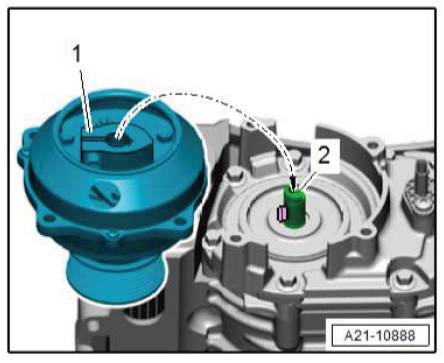 1
2
A21-10888