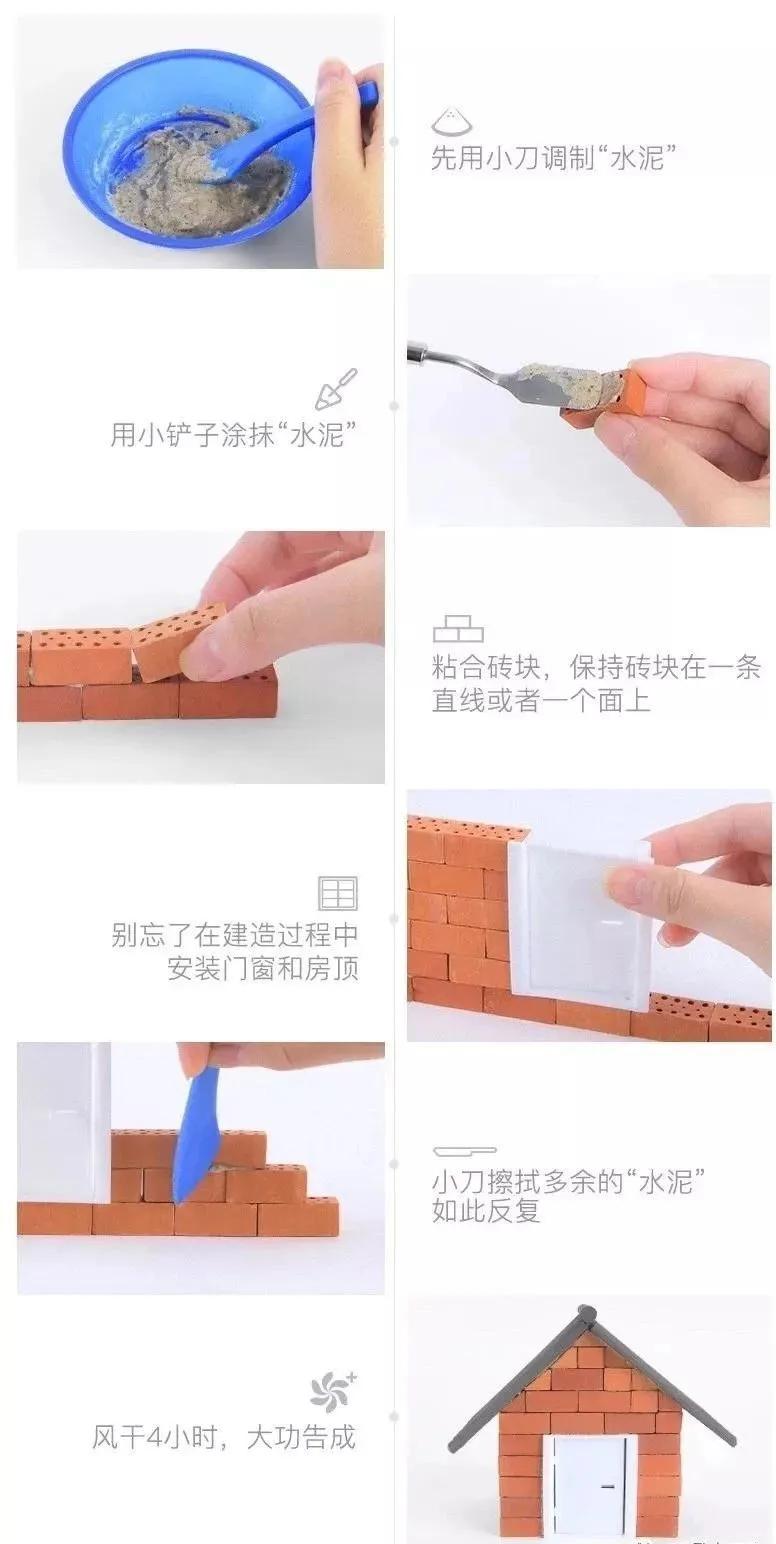 先用小刀调制“水泥”

用小铲子涂抹“水泥”

粘合砖块，保持砖块在一条直线或者一个面上

别忘了在建造过程中安装门窗和房顶

小刀擦拭多余的“水泥”如此反复

风干4小时，大功告成