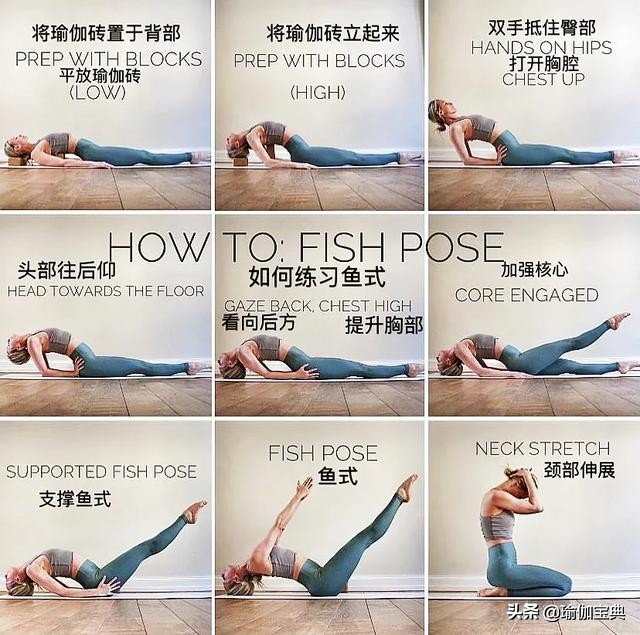 将瑜伽砖置于背部
PREP WITH BLOCKS
平放瑜伽砖
(LOW)

将瑜伽砖立起来
PREP WITH BLOCKS
(HIGH)

双手抵住臀部
HANDS ON HIPS
打开胸腔
CHEST UP

HOW TO: FISH POSE

头部往后仰
HEAD TOWARDS THE FLOOR

如何练习鱼式
GAZE BACK, CHEST HIGH
看向后方
提升胸部

加强核心
CORE ENGAGED

SUPPORTED FISH POSE
支撑鱼式

FISH POSE
鱼式

NECK STRETCH
颈部伸展

头条 @瑜伽宝典