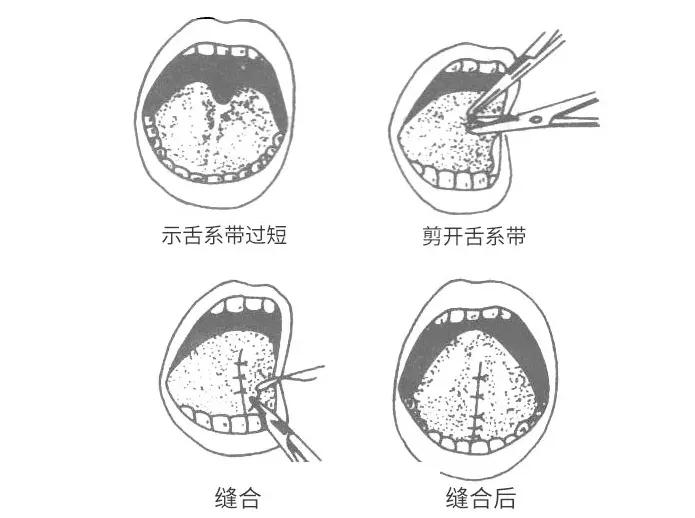 示舌系带过短

剪开舌系带

缝合

缝合后