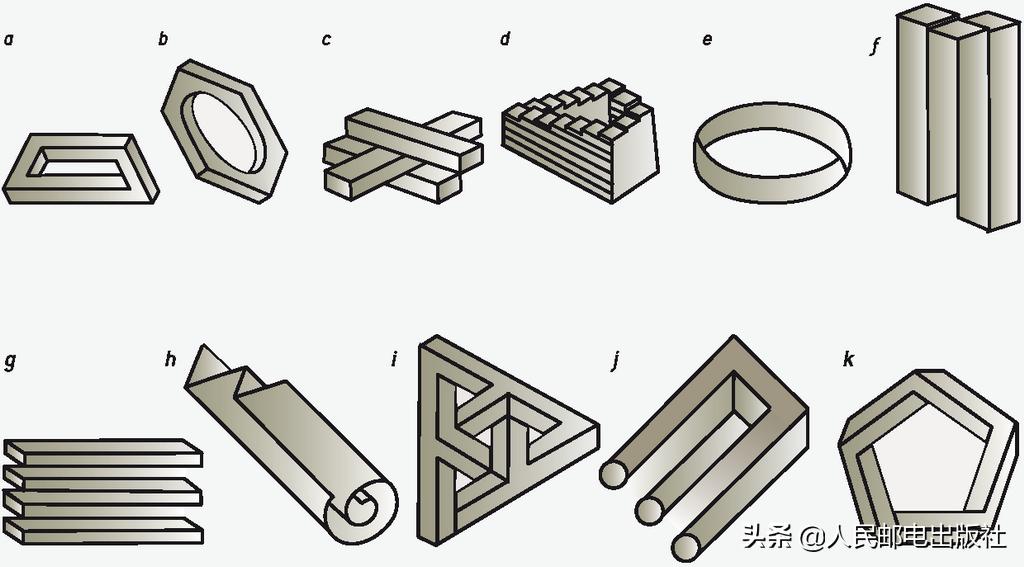 a
b
c
d
e
f
g
h
i
j
k
头条 @人民邮电出版社