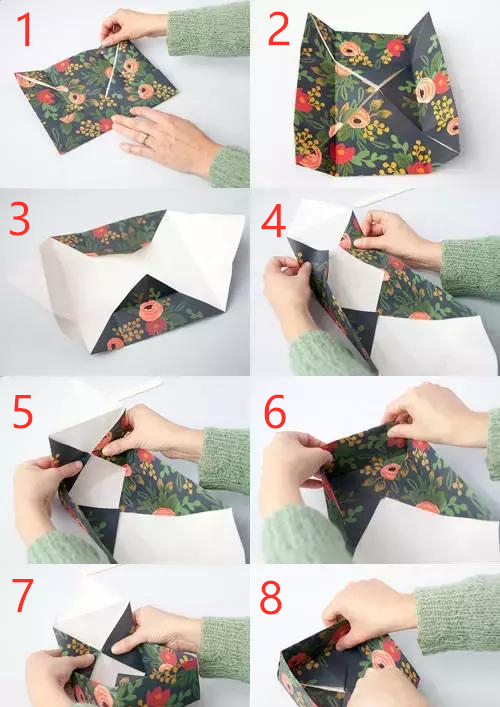 1
2
3
4
5
6
7
8