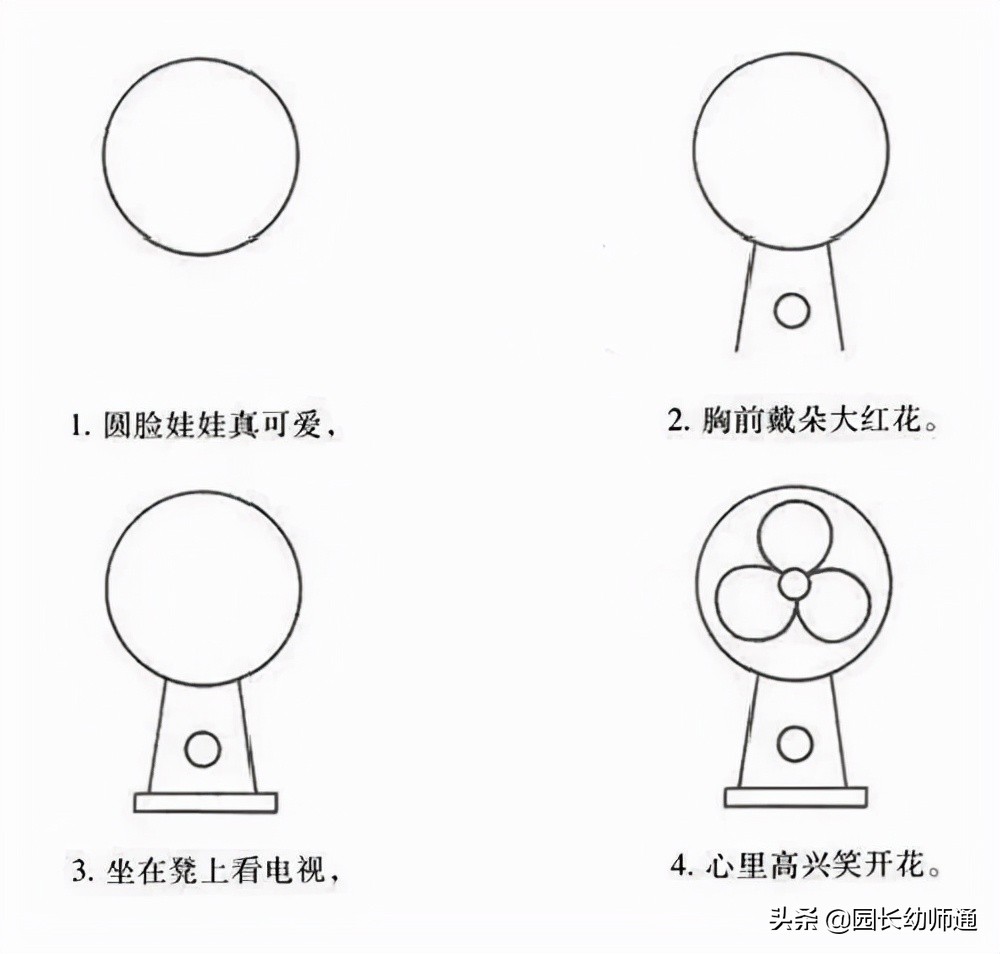 1. 圆脸娃娃真可爱，

2. 胸前戴朵大红花。

3. 坐在凳上看电视，

4. 心里高兴笑开花。

头条 @园长幼师通