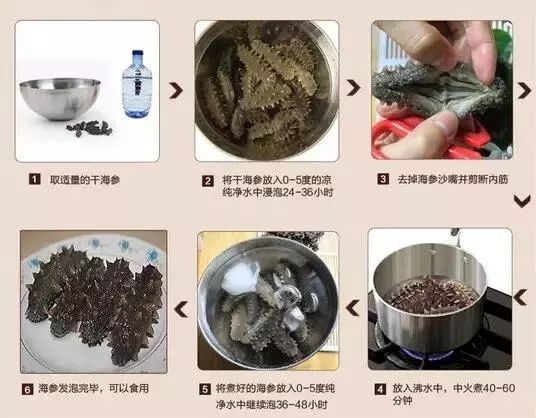 1 取适量的干海参

2 将干海参放入0-5度的凉纯净水中浸泡24-36小时

3 去掉海参沙嘴并剪断内筋

4 放入沸水中，中火煮40-60分钟

5 将煮好的海参放入0-5度纯净水中继续泡36-48小时

6 海参发泡完毕，可以食用