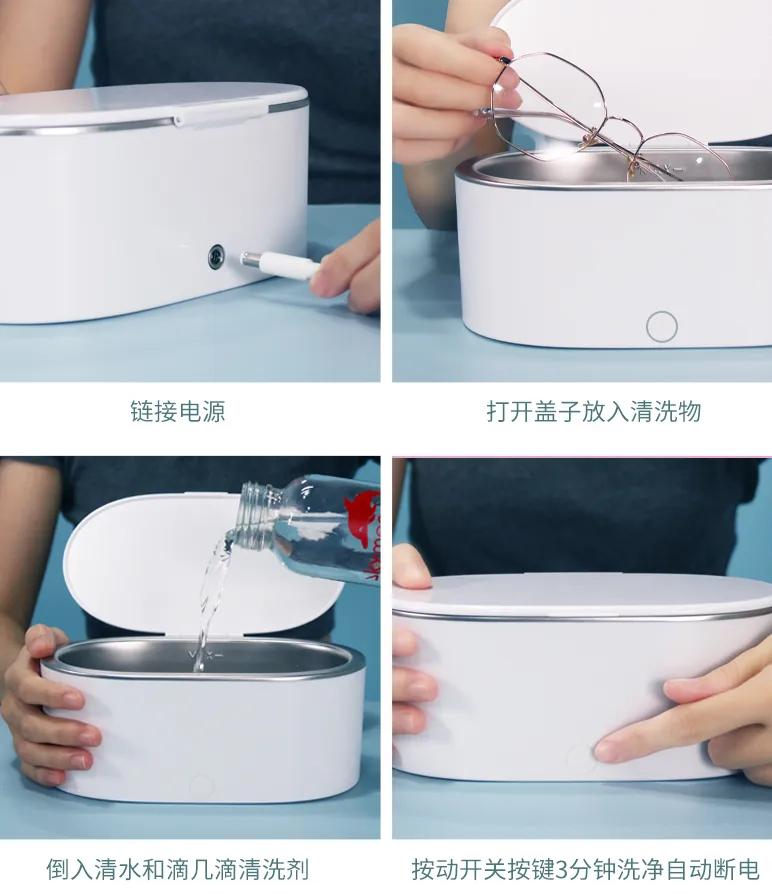 链接电源

打开盖子放入清洗物

倒入清水和滴几滴清洗剂

按动开关按键3分钟洗净自动断电