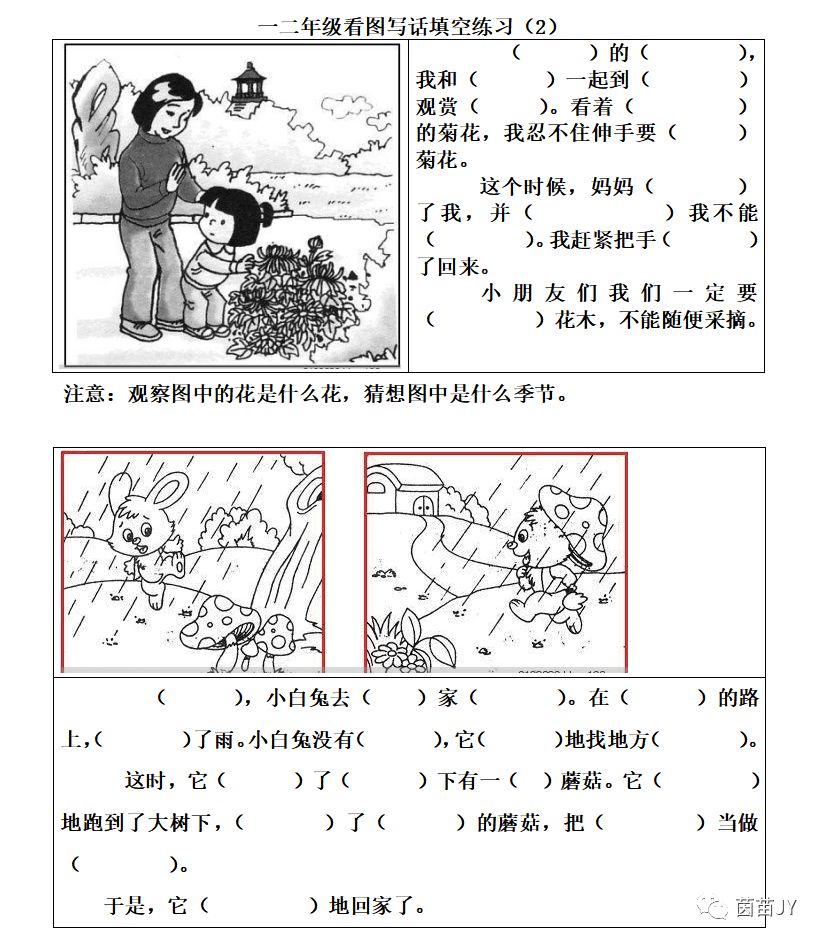 一二年级看图写话填空练习（2）

（　　）的（　　），我和（　　）一起到（　　）观赏（　　）。看着（　　）的菊花，我忍不住伸手要（　　）菊花。

这个时候，妈妈（　　）了我，并（　　）我不能（　　）。我赶紧把手（　　）了回来。

小朋友们我们一定要（　　）花木，不能随便采摘。

注意：观察图中的花是什么花，猜想图中是什么季节。

（　　），小白兔去（　　）家（　　）。在（　　）的路上，（　　）了雨。小白兔没有（　　），它（　　）地找地方（　　）。

这时，它（　　）了（　　）下有一（　）蘑菇。它（　　）地跑到了大树下，（　　）了（　　）的蘑菇，把（　　）当做（　　）。

于是，它（　　）地回家了。

茵苗JY