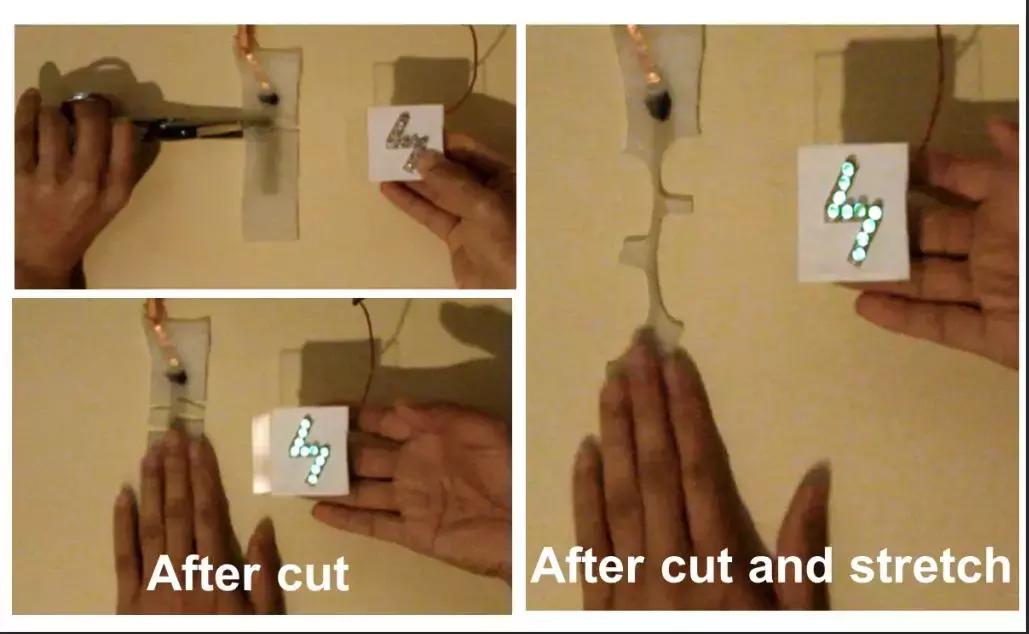 After cut

After cut and stretch