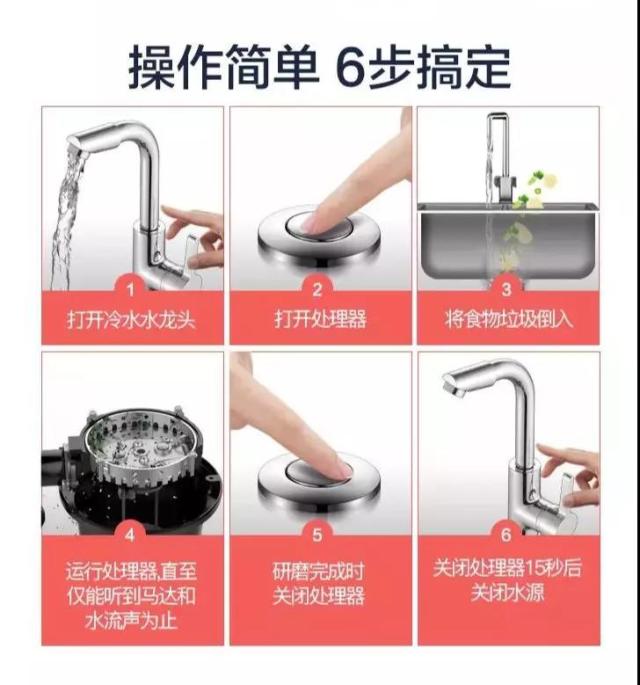 操作简单 6步搞定

1
打开冷水水龙头

2
打开处理器

3
将食物垃圾倒入

4
运行处理器,直至仅能听到马达和水流声为止

5
研磨完成时关闭处理器

6
关闭处理器15秒后关闭水源