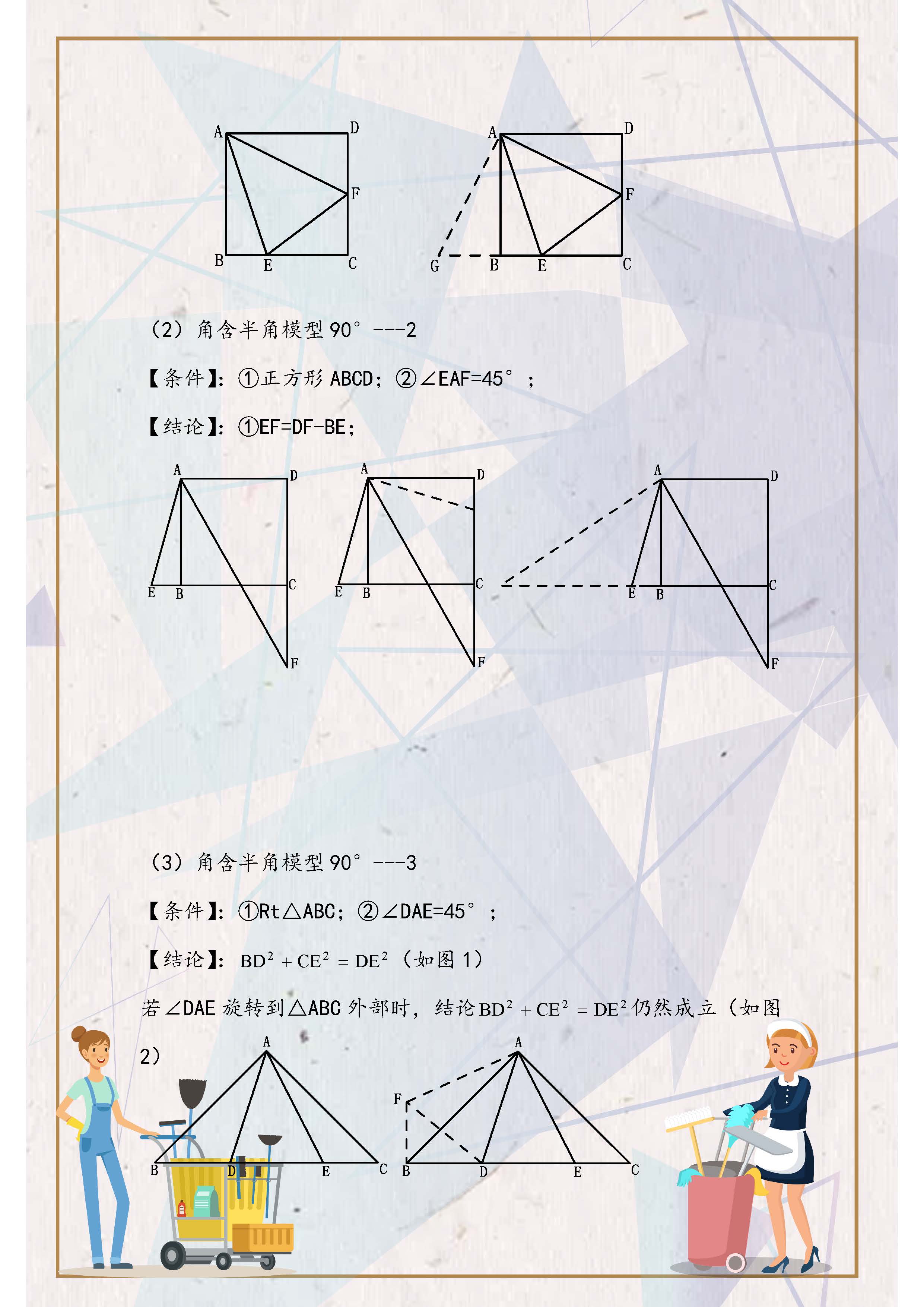 A D F B E C

A D F G B E C

（2）角含半角模型 90°---2

【条件】：①正方形 ABCD；②∠EAF=45°；

【结论】：①EF=DF-BE；

A D E B C F

A D E B C F

A D E B C F

（3）角含半角模型 90°---3

【条件】：①Rt△ABC；②∠DAE=45°；

【结论】：$BD^2+CE^2=DE^2$（如图 1）

若∠DAE 旋转到△ABC 外部时，结论 $BD^2+CE^2=DE^2$ 仍然成立（如图 2）

A B D E C

A F B D E C