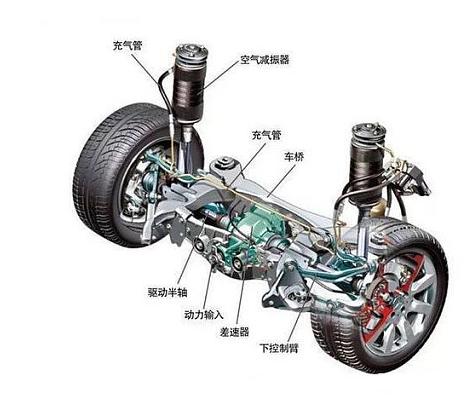 充气管
空气减振器
充气管
车桥
驱动半轴
动力输入
差速器
下控制臂