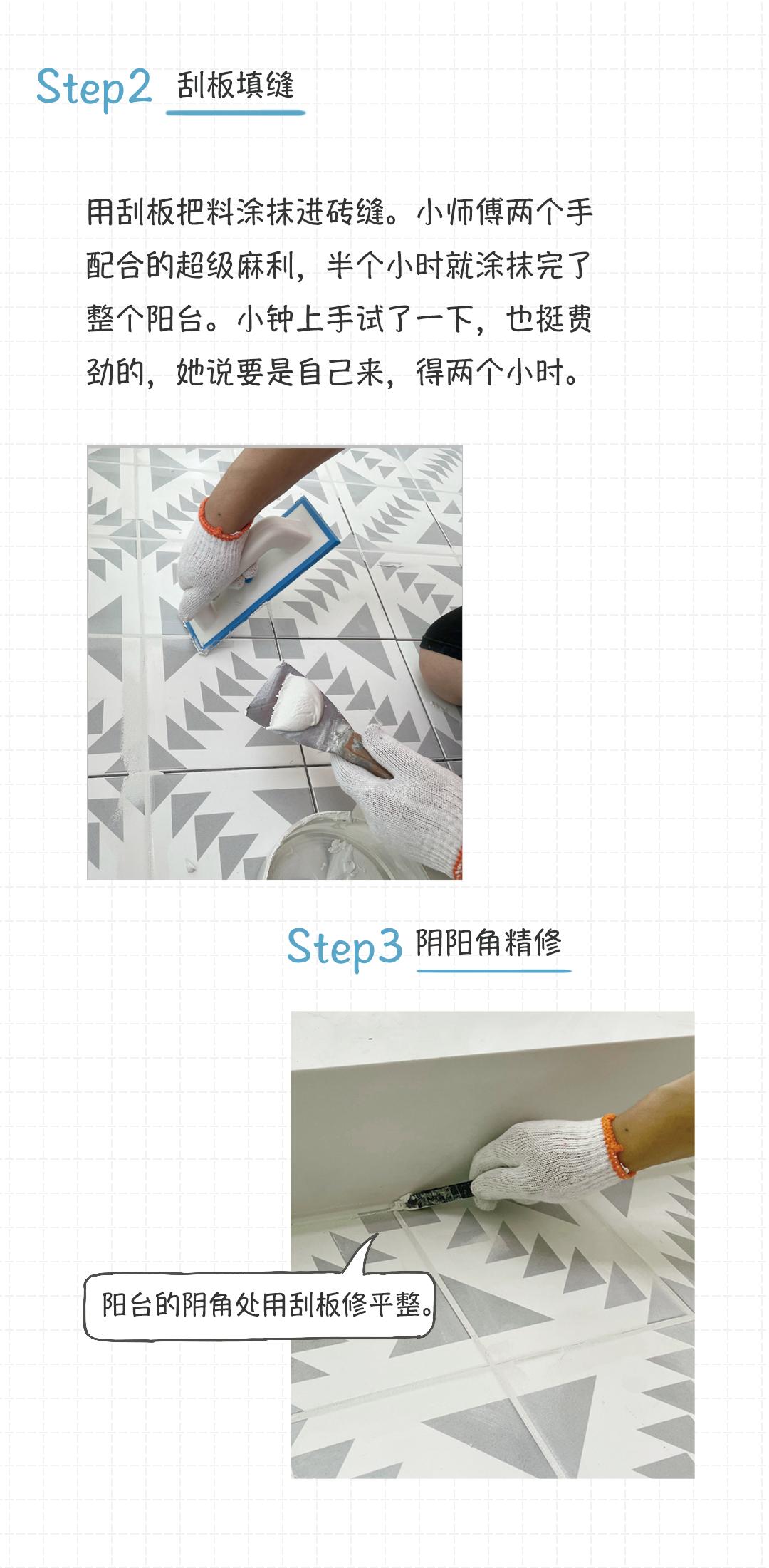 Step2 刮板填缝

用刮板把料涂抹进砖缝。小师傅两个手配合的超级麻利，半个小时就涂抹完了整个阳台。小钟上手试了一下，也挺费劲的，她说要是自己来，得两个小时。

Step3 阴阳角精修

阳台的阴角处用刮板修平整。