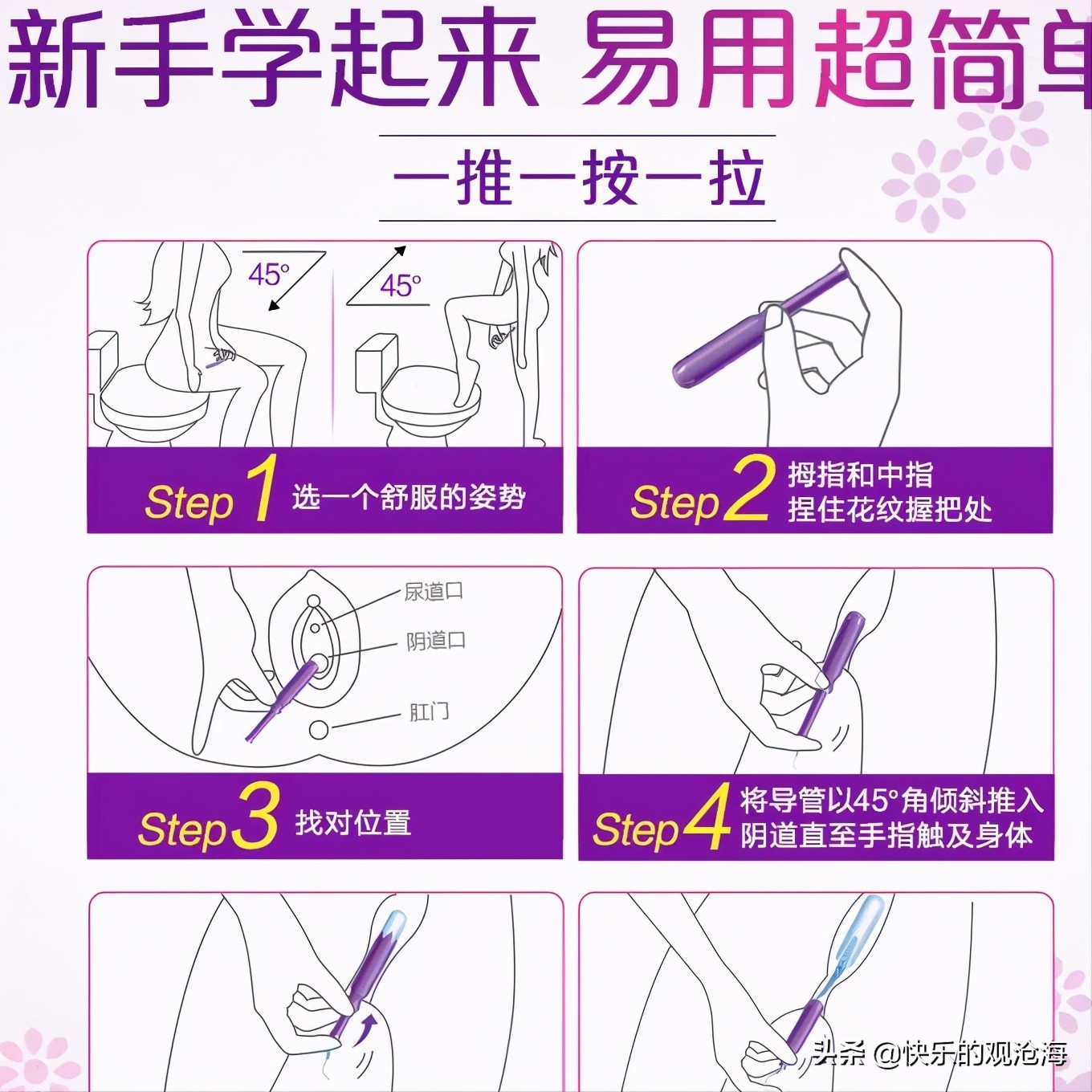 新手学起来 易用超简单

一推一按一拉

45°

45°

Step 1 选一个舒服的姿势

Step 2 拇指和中指捏住花纹握把处

尿道口

阴道口

肛门

Step 3 找对位置

Step 4 将导管以45°角倾斜推入阴道直至手指触及身体

头条 @快乐的观沧海