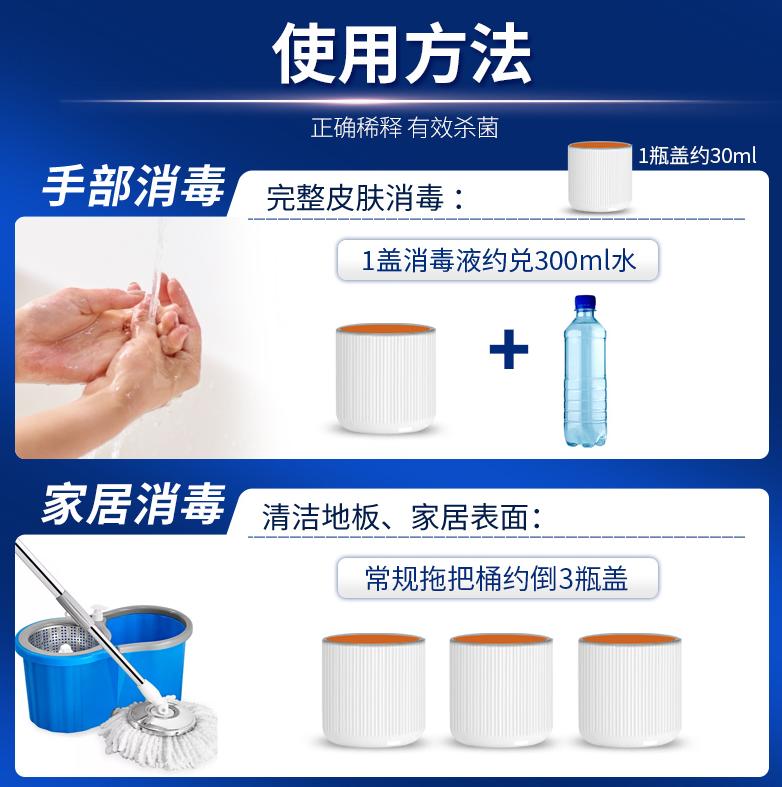 使用方法

正确稀释 有效杀菌

1瓶盖约30ml

手部消毒

完整皮肤消毒：

1盖消毒液约兑300ml水

+

家居消毒

清洁地板、家居表面：

常规拖把桶约倒3瓶盖