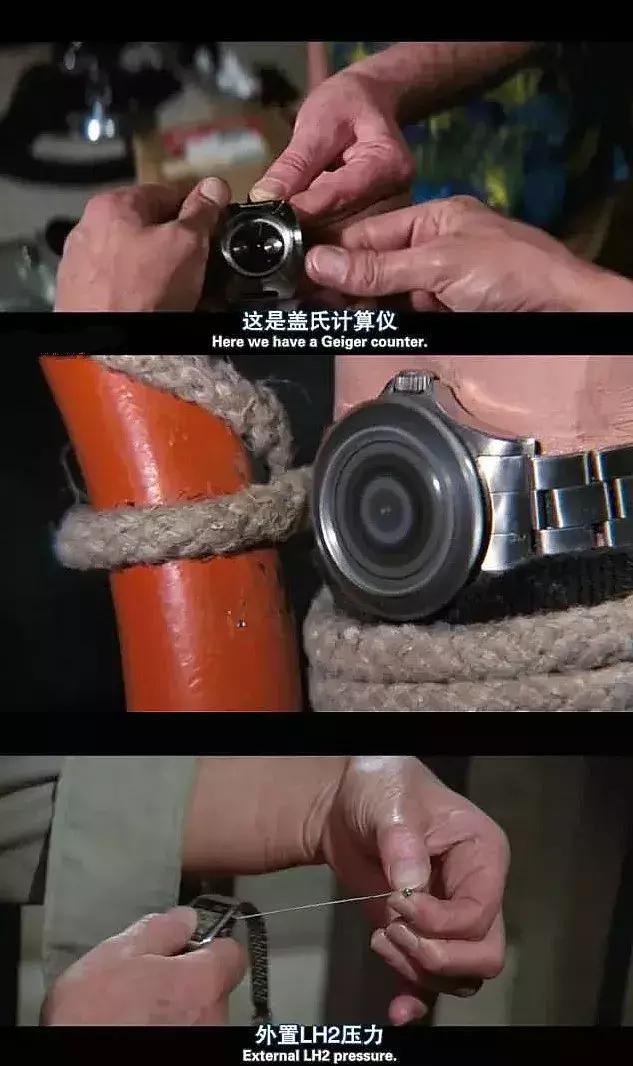 这是盖氏计算仪
Here we have a Geiger counter.

外置LH2压力
External LH2 pressure.