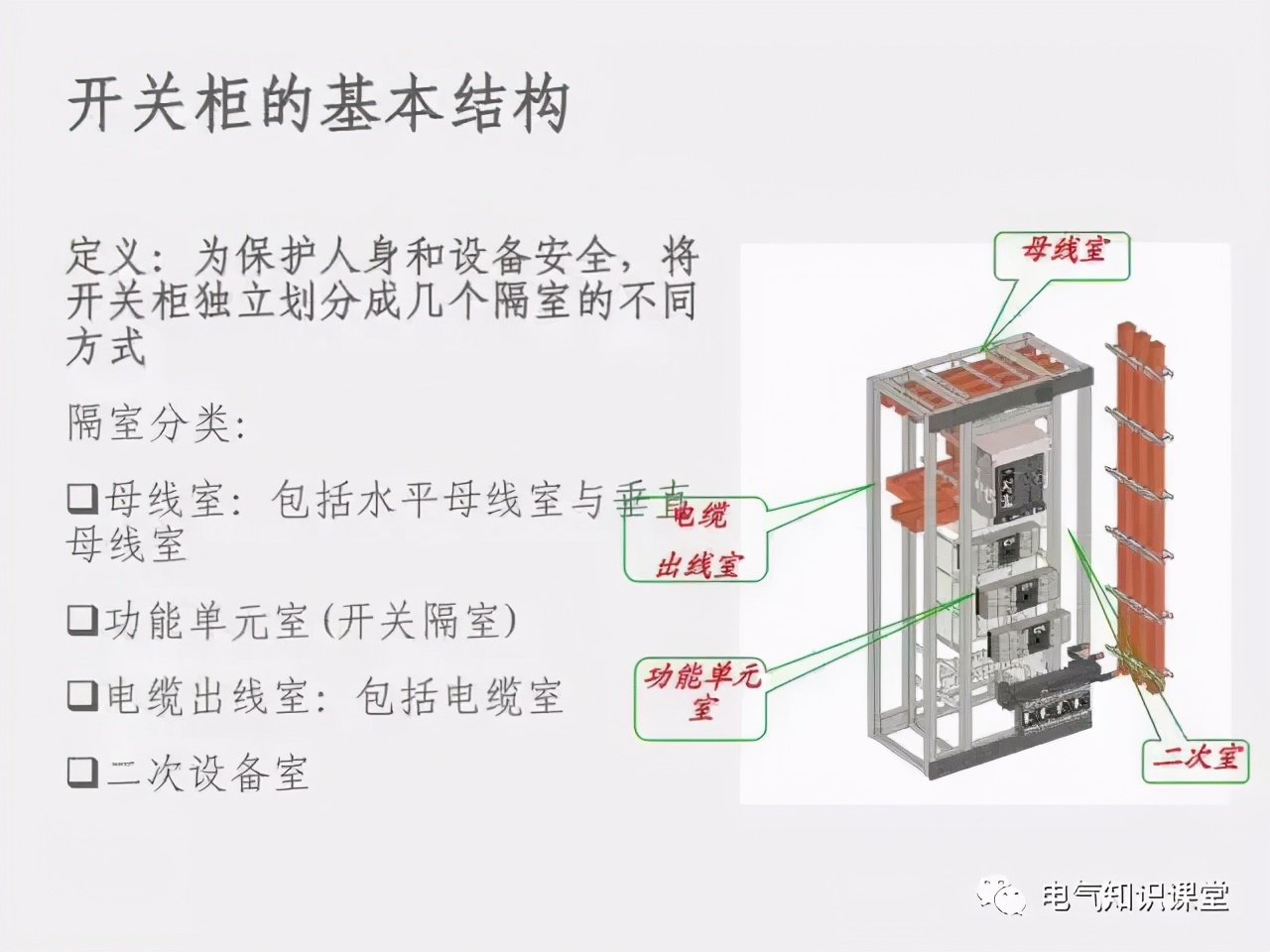 开关柜的基本结构

定义：为保护人身和设备安全，将开关柜独立划分成几个隔室的不同方式

隔室分类：

❑母线室：包括水平母线室与垂直母线室

❑功能单元室(开关隔室)

❑电缆出线室：包括电缆室

❑二次设备室

母线室

电缆出线室

功能单元室

二次室

电气知识课堂