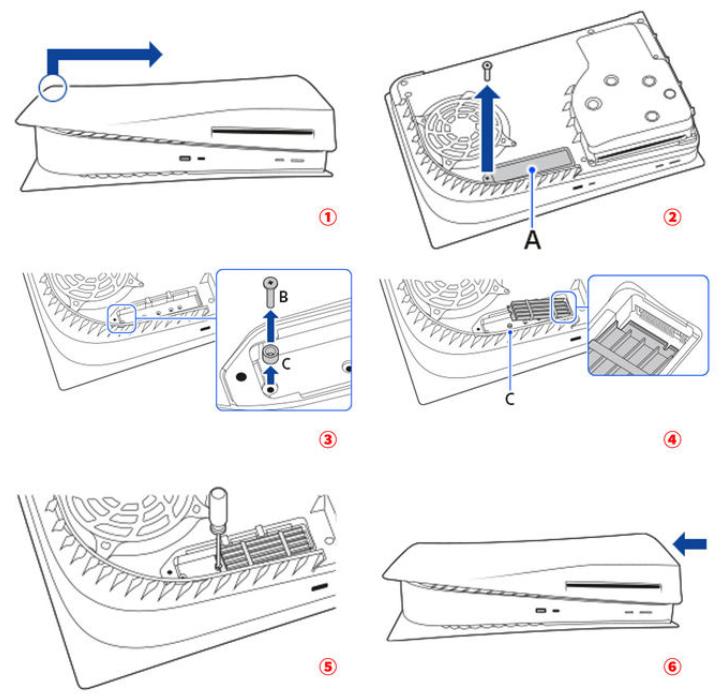 ①

A

②

B

C

③

C

④

⑤

⑥