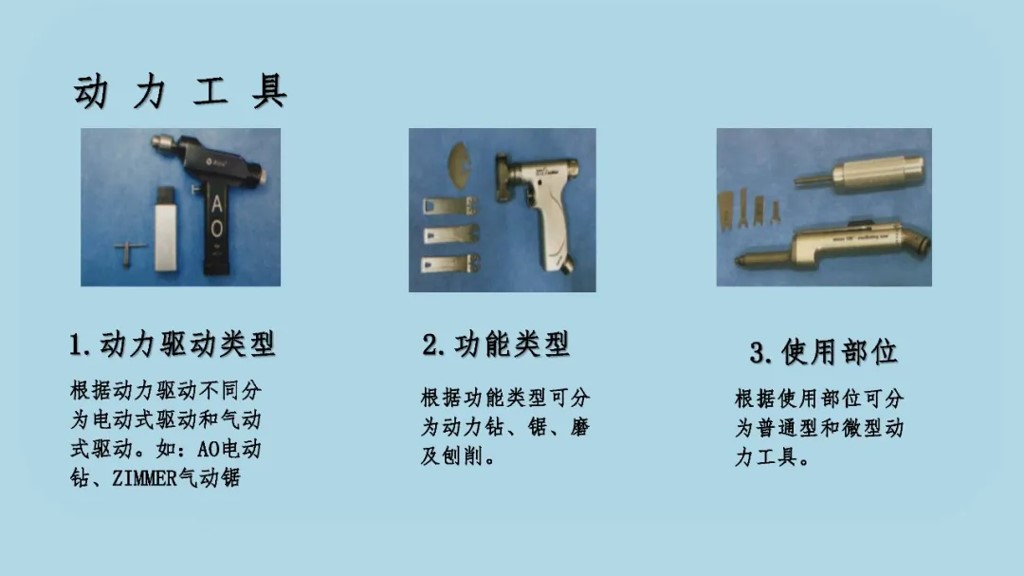 动 力 工 具

AO

1.动力驱动类型

根据动力驱动不同分为电动式驱动和气动式驱动。如：AO电动钻、ZIMMER气动锯

2.功能类型

根据功能类型可分为动力钻、锯、磨及刨削。

3.使用部位

根据使用部位可分为普通型和微型动力工具。