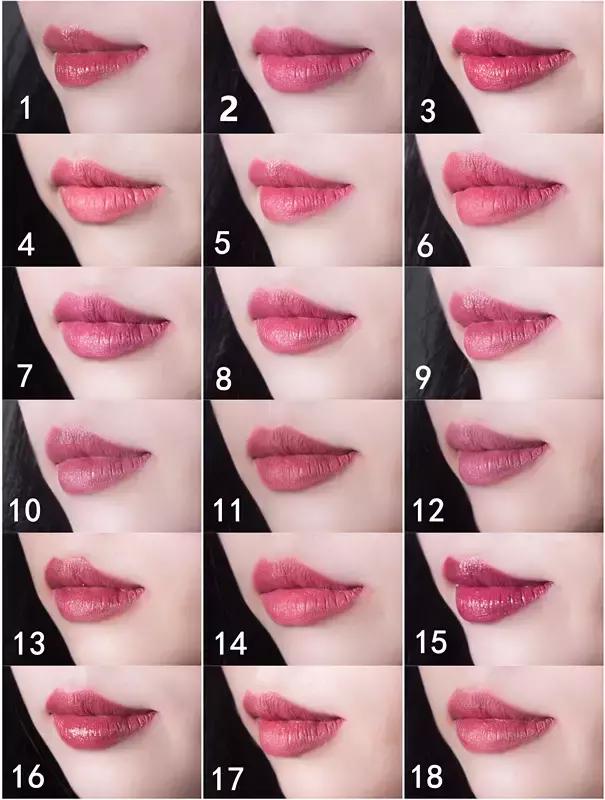 1
2
3
4
5
6
7
8
9
10
11
12
13
14
15
16
17
18