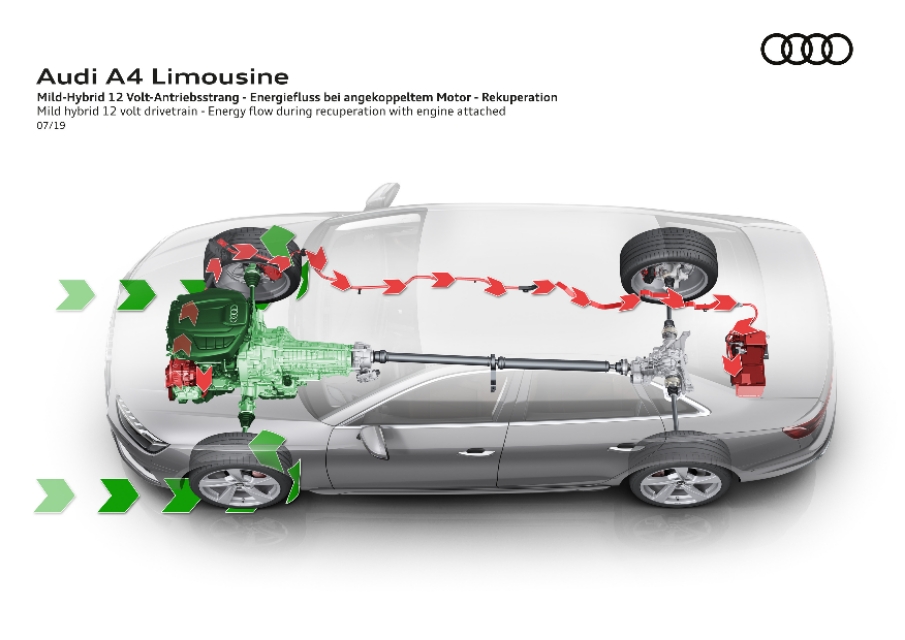 Audi A4 Limousine
Mild-Hybrid 12 Volt-Antriebsstrang - Energiefluss bei angekoppeltem Motor - Rekuperation
Mild hybrid 12 volt drivetrain - Energy flow during recuperation with engine attached
07/19