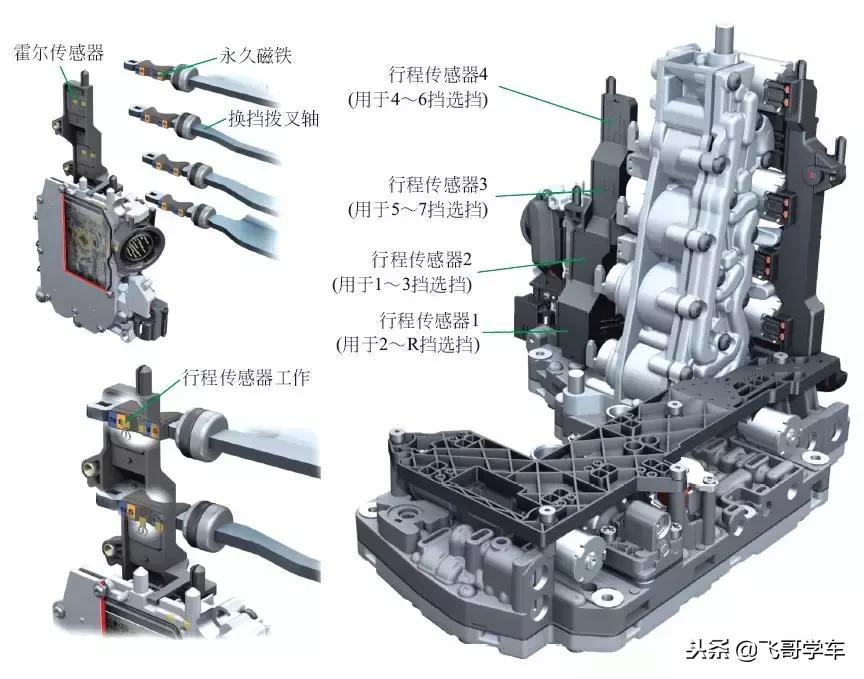 霍尔传感器

永久磁铁

换挡拨叉轴

行程传感器工作

行程传感器4
(用于4～6挡选挡)

行程传感器3
(用于5～7挡选挡)

行程传感器2
(用于1～3挡选挡)

行程传感器1
(用于2～R挡选挡)

头条 @飞哥学车