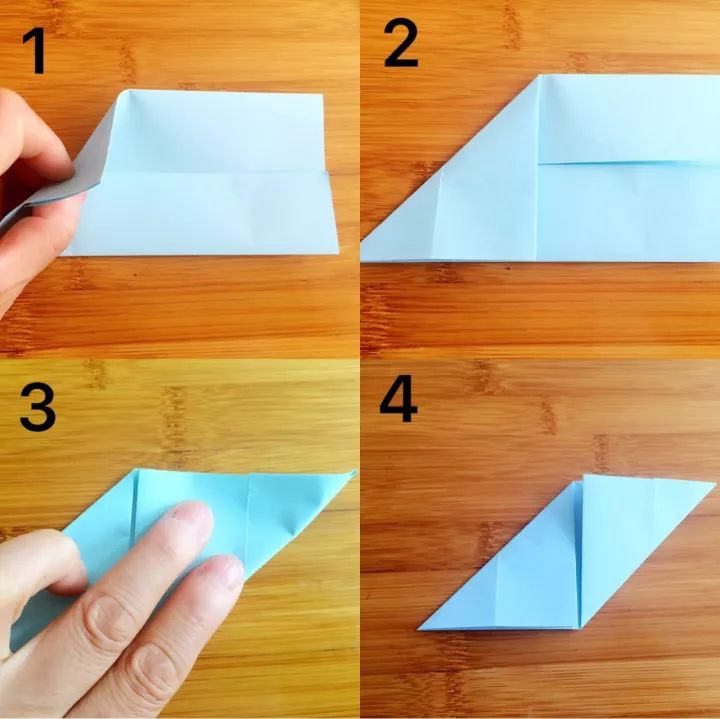 1
2
3
4