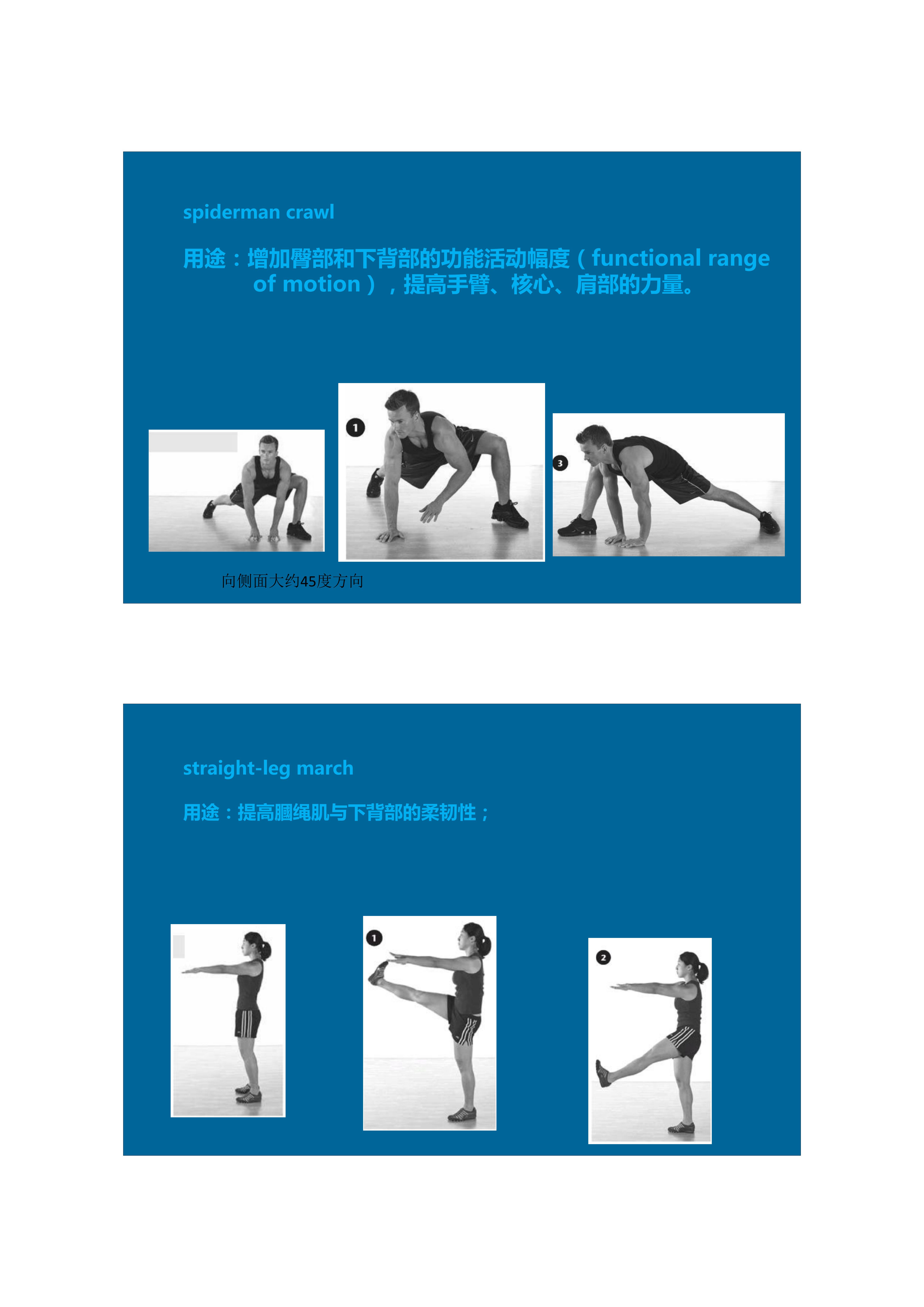 spiderman crawl

用途：增加臀部和下背部的功能活动幅度（functional range of motion），提高手臂、核心、肩部的力量。

1

3

向侧面大约45度方向

straight-leg march

用途：提高腘绳肌与下背部的柔韧性；

1

2