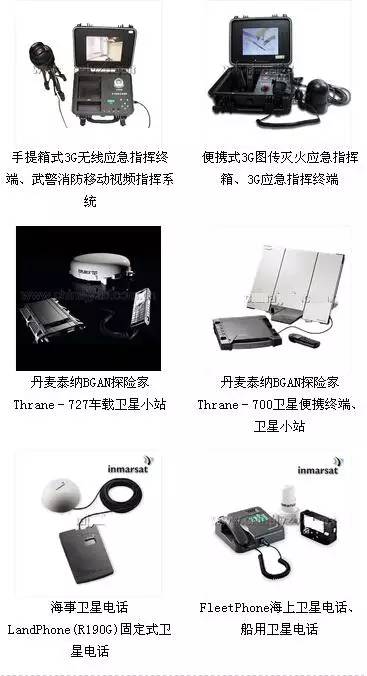 手提箱式3G无线应急指挥终端、武警消防移动视频指挥系统

便携式3G图传灭火应急指挥箱、3G应急指挥终端

丹麦泰纳BGAN探险家 Thrane－727车载卫星小站

丹麦泰纳BGAN探险家 Thrane－700卫星便携终端、卫星小站

inmarsat

海事卫星电话 LandPhone(R190G)固定式卫星电话

inmarsat

FleetPhone海上卫星电话、船用卫星电话