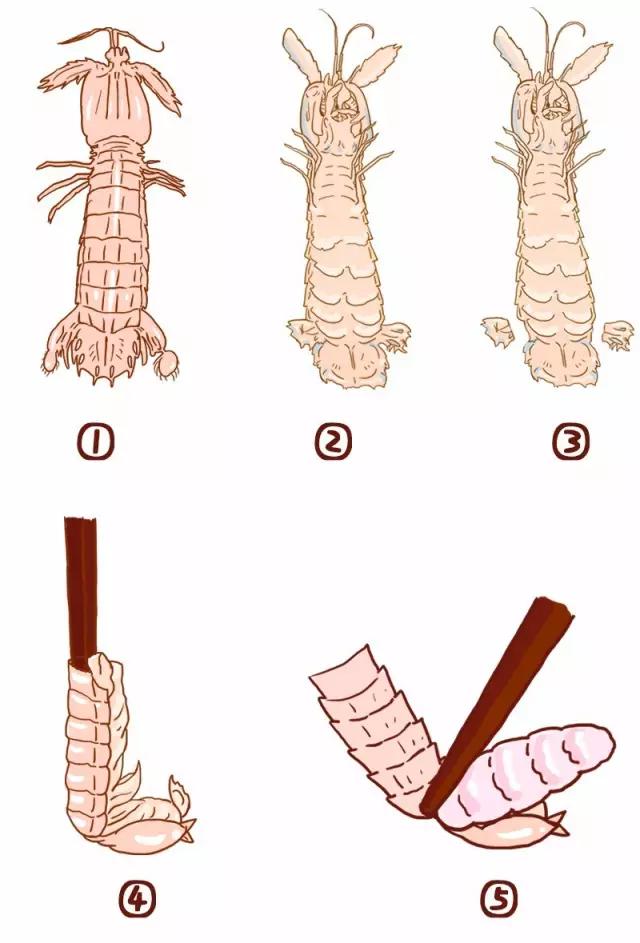 ①
②
③
④
⑤