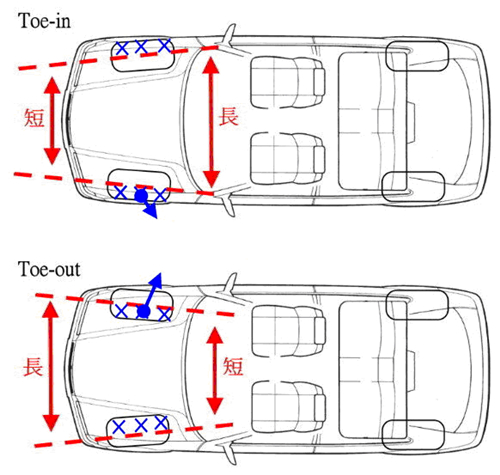 Toe-in

短

長

Toe-out

長

短