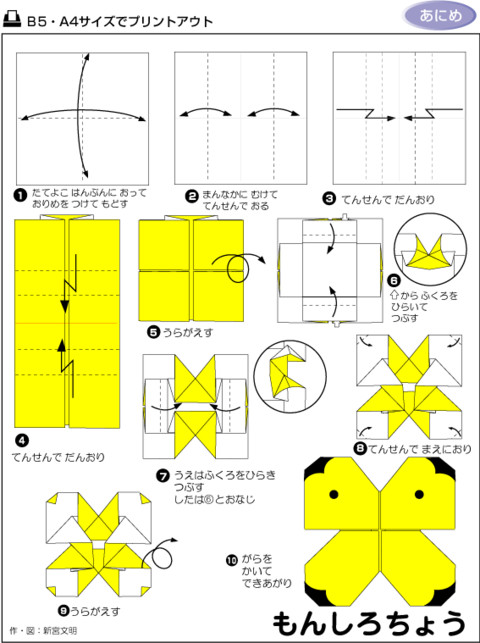 B5・A4サイズでプリントアウト

あにめ

❶ たてよこ はんぶんに おって おりめを つけて もどす

❷ まんなかに むけて てんせんで おる

❸ てんせんで だんおり

❹ てんせんで だんおり

❺ うらがえす

❻ ⇧から ふくろを ひらいて つぶす

❼ うえはふくろをひらき つぶす したは⑥とおなじ

❽ てんせんで まえにおり

❾ うらがえす

❿ がらを かいて できあがり

もんしろちょう

作・図：新宮文明