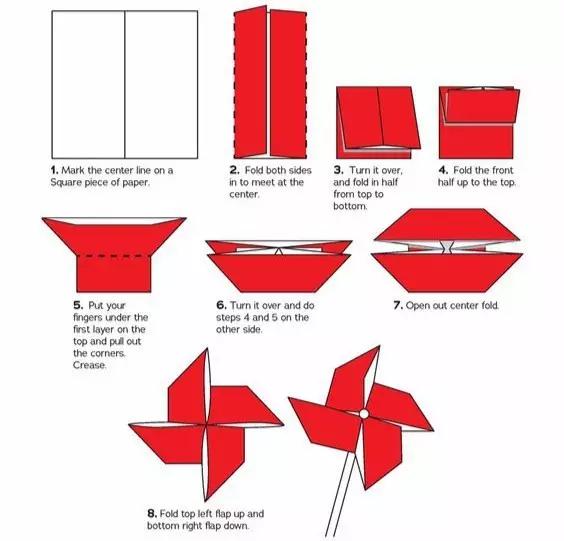 1. Mark the center line on a Square piece of paper.

2. Fold both sides in to meet at the center.

3. Turn it over, and fold in half from top to bottom.

4. Fold the front half up to the top.

5. Put your fingers under the first layer on the top and pull out the corners. Crease.

6. Turn it over and do steps 4 and 5 on the other side.

7. Open out center fold.

8. Fold top left flap up and bottom right flap down.