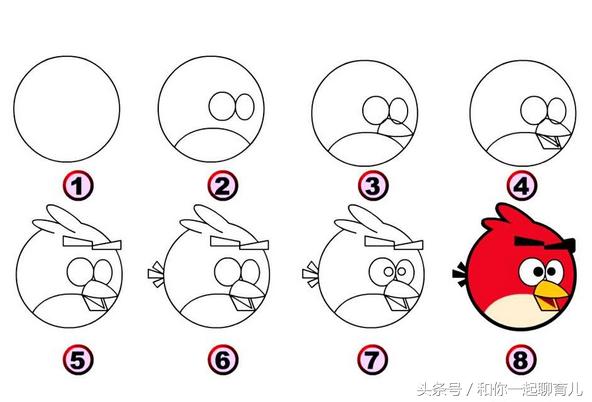 1
2
3
4
5
6
7
8
头条号 / 和你一起聊育儿