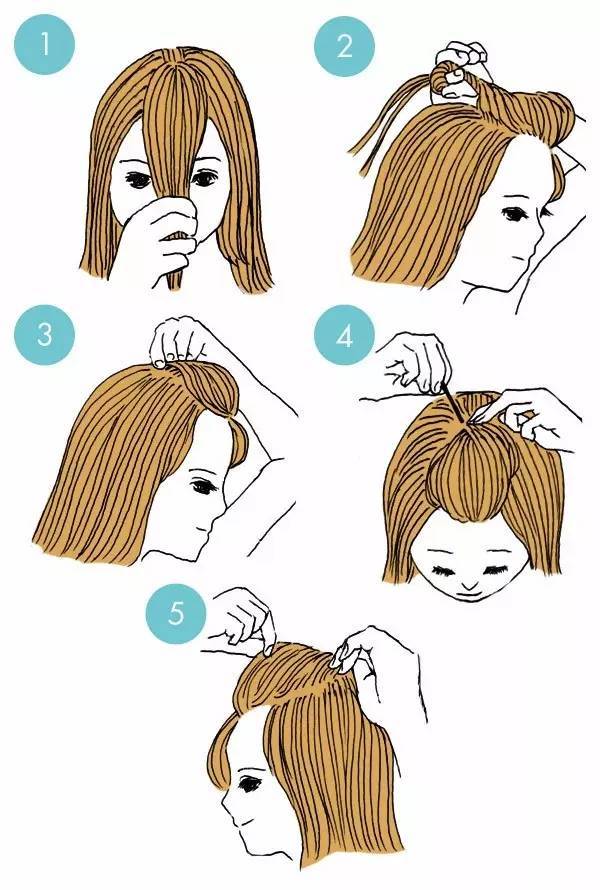 1
2
3
4
5