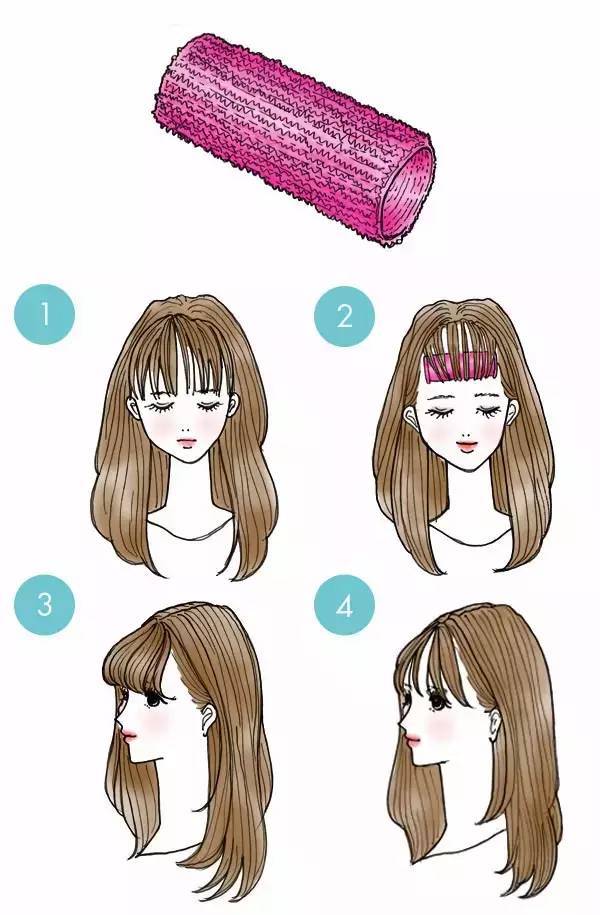 1

2

3

4