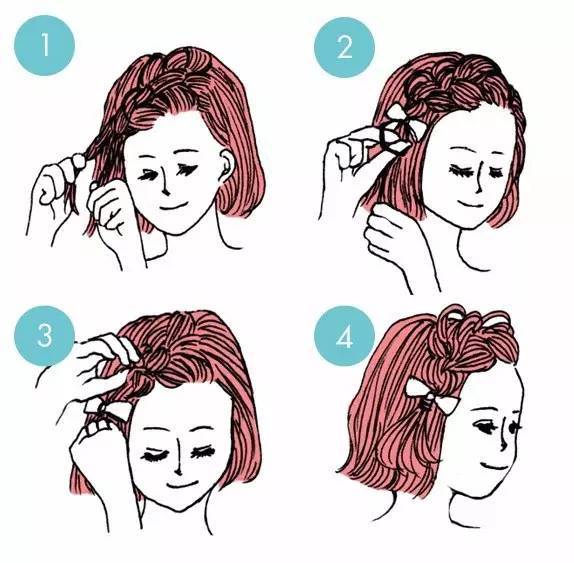 1

2

3

4