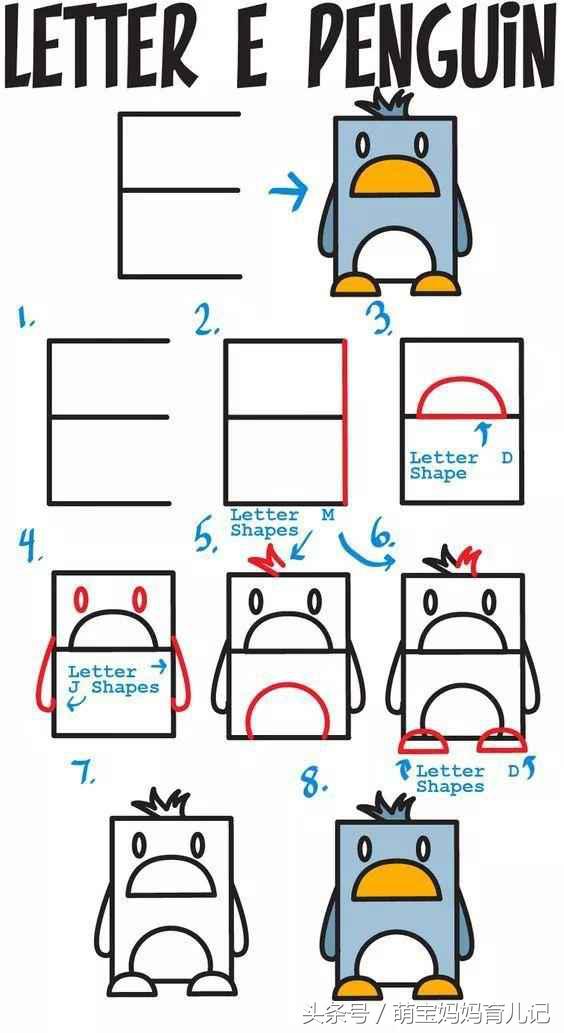 LETTER E PENGUIN

1.

2.

3.

Letter D Shape

4.

Letter J Shapes

5.

Letter M Shapes

6.

Letter D Shapes

7.

8.

头条号 / 萌宝妈妈育儿记