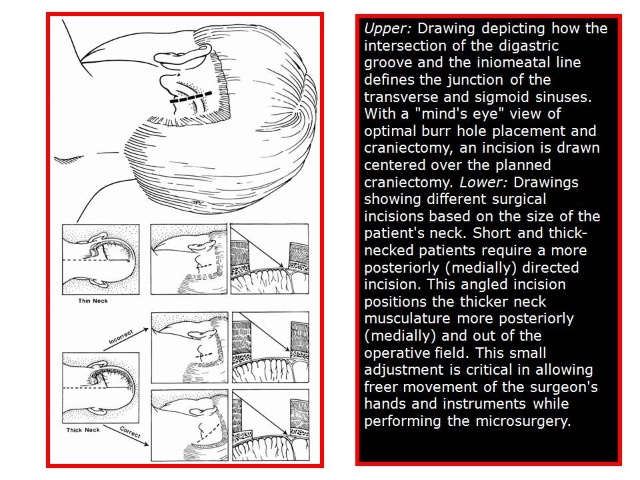 Thin Neck

Incorrect

Thick Neck

Correct

Upper: Drawing depicting how the intersection of the digastric groove and the iniomeatal line defines the junction of the transverse and sigmoid sinuses. With a "mind's eye" view of optimal burr hole placement and craniectomy, an incision is drawn centered over the planned craniectomy. Lower: Drawings showing different surgical incisions based on the size of the patient's neck. Short and thick-necked patients require a more posteriorly (medially) directed incision. This angled incision positions the thicker neck musculature more posteriorly (medially) and out of the operative field. This small adjustment is critical in allowing freer movement of the surgeon's hands and instruments while performing the microsurgery.