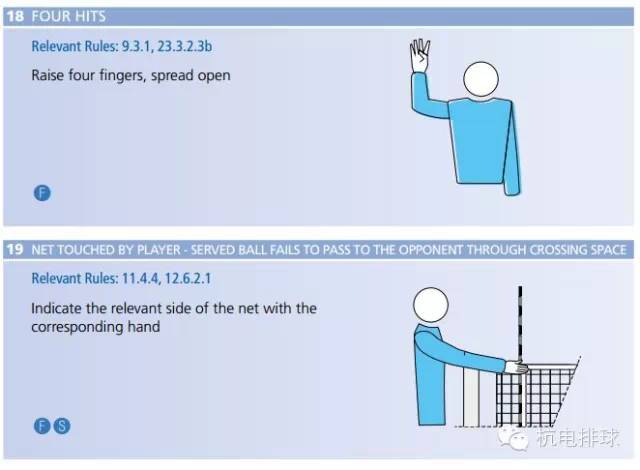 18 FOUR HITS

Relevant Rules: 9.3.1, 23.3.2.3b

Raise four fingers, spread open

F

19 NET TOUCHED BY PLAYER - SERVED BALL FAILS TO PASS TO THE OPPONENT THROUGH CROSSING SPACE

Relevant Rules: 11.4.4, 12.6.2.1

Indicate the relevant side of the net with the corresponding hand

F S

杭电排球