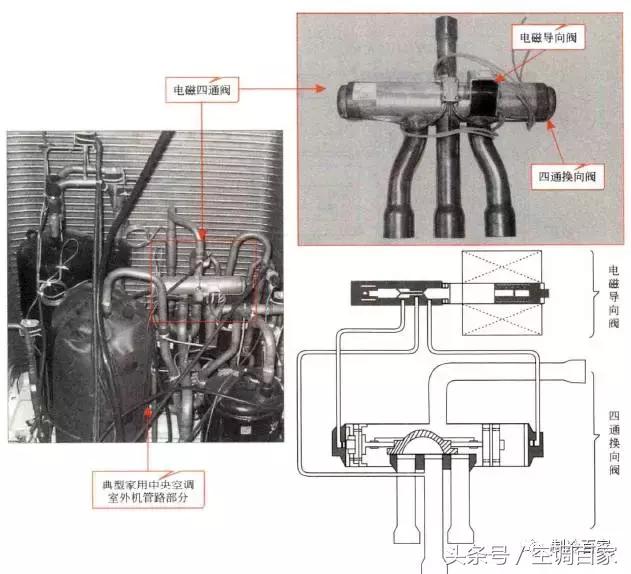 电磁四通阀

电磁导向阀

四通换向阀

典型家用中央空调室外机管路部分

电磁导向阀

四通换向阀

制冷百家

头条号 / 空调百家