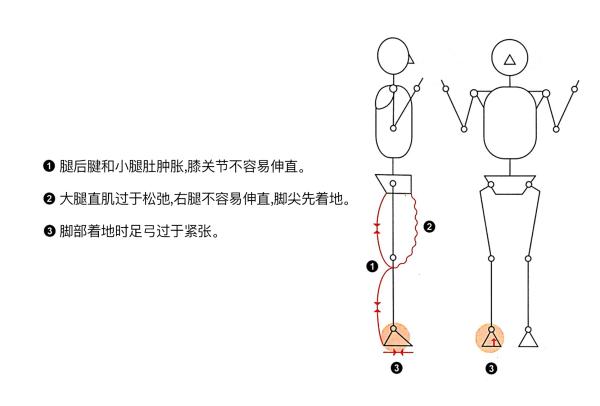 ❶ 腿后腱和小腿肚肿胀,膝关节不容易伸直。

❷ 大腿直肌过于松弛,右腿不容易伸直,脚尖先着地。

❸ 脚部着地时足弓过于紧张。

❷

❶

❸

❸