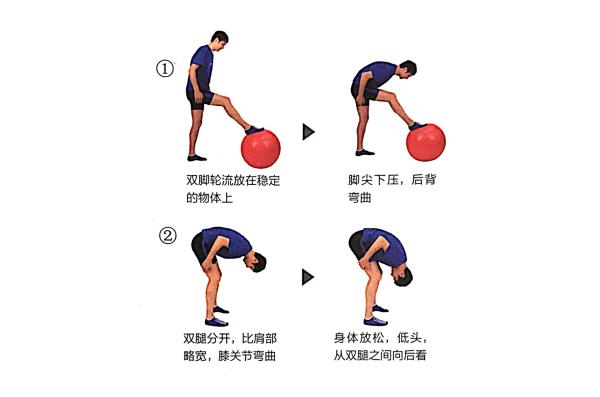 ①

双脚轮流放在稳定的物体上

脚尖下压，后背弯曲

②

双腿分开，比肩部略宽，膝关节弯曲

身体放松，低头，从双腿之间向后看