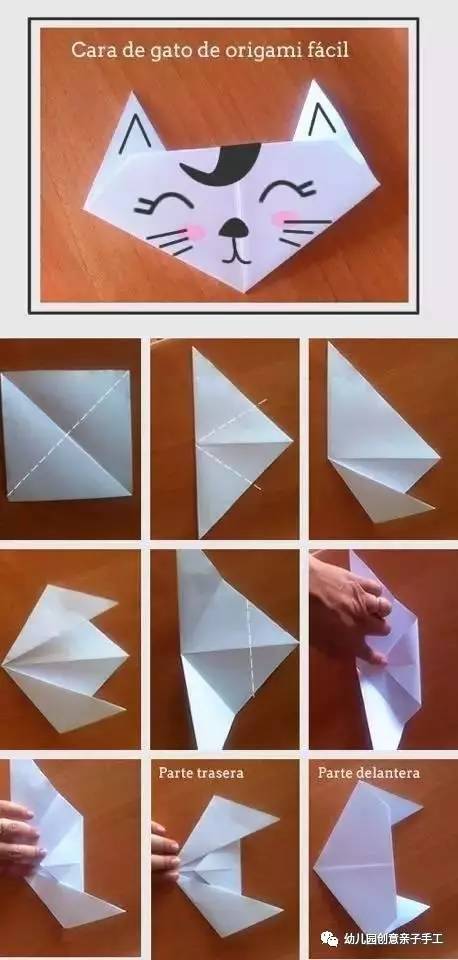 Cara de gato de origami fácil

Parte trasera

Parte delantera

幼儿园创意亲子手工