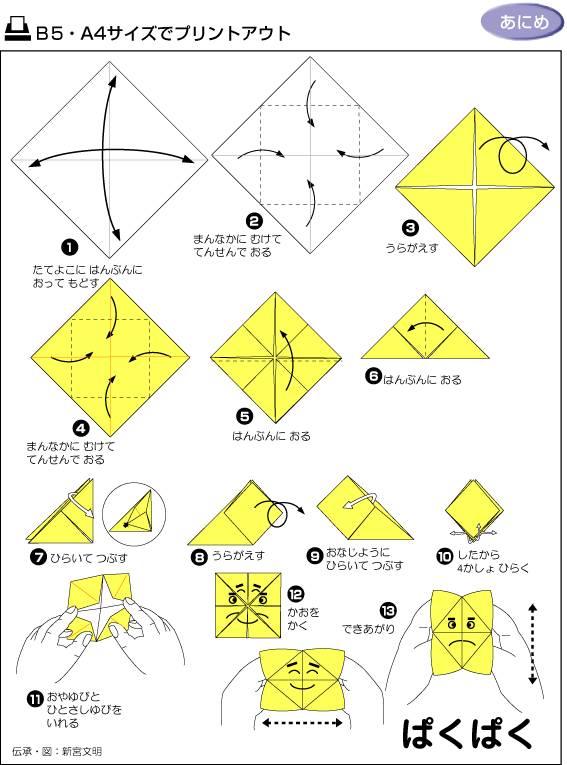 B5・A4サイズでプリントアウト

あにめ

❶ たてよこに はんぶんに おって もどす

❷ まんなかに むけて てんせんで おる

❸ うらがえす

❹ まんなかに むけて てんせんで おる

❺ はんぶんに おる

❻ はんぶんに おる

❼ ひらいて つぶす

❽ うらがえす

❾ おなじように ひらいて つぶす

❿ したから 4かしょ ひらく

⓫ おやゆびと ひとさしゆびを いれる

⓬ かおを かく

⓭ できあがり

ぱくぱく

伝承・図：新宮文明