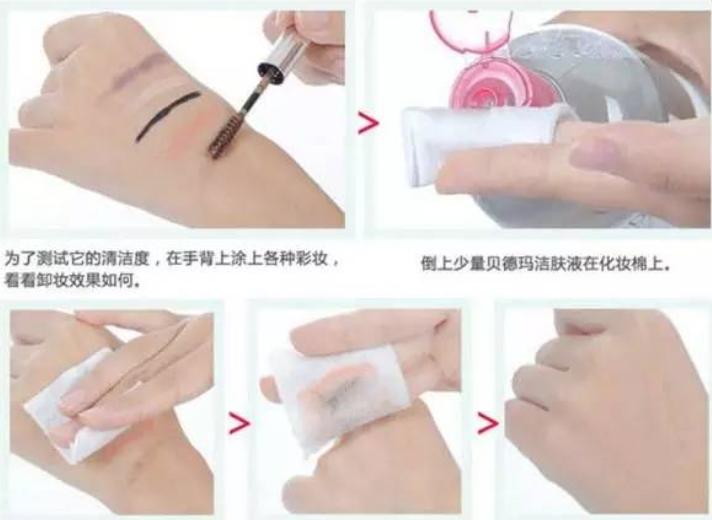 为了测试它的清洁度，在手背上涂上各种彩妆，看看卸妆效果如何。

倒上少量贝德玛洁肤液在化妆棉上。