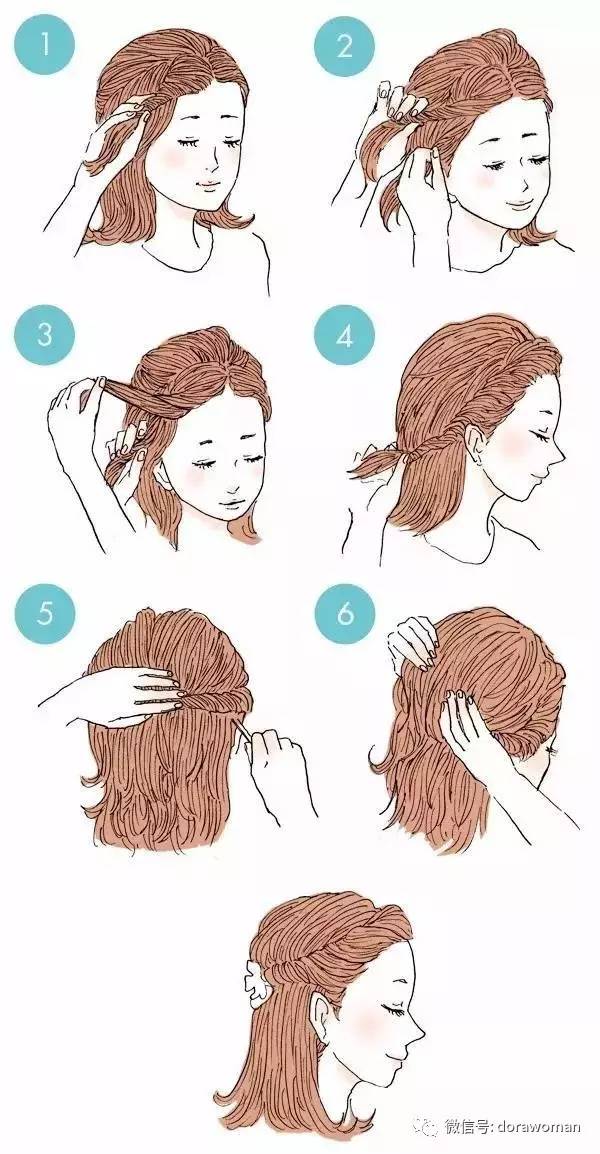 1
2
3
4
5
6
微信号: dorawoman