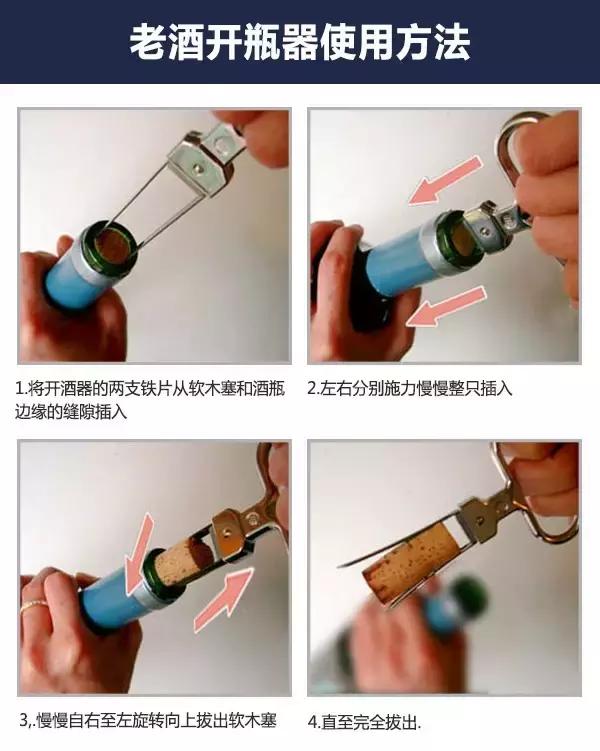 老酒开瓶器使用方法

1.将开酒器的两支铁片从软木塞和酒瓶边缘的缝隙插入

2.左右分别施力慢慢整只插入

3,.慢慢自右至左旋转向上拔出软木塞

4.直至完全拔出.