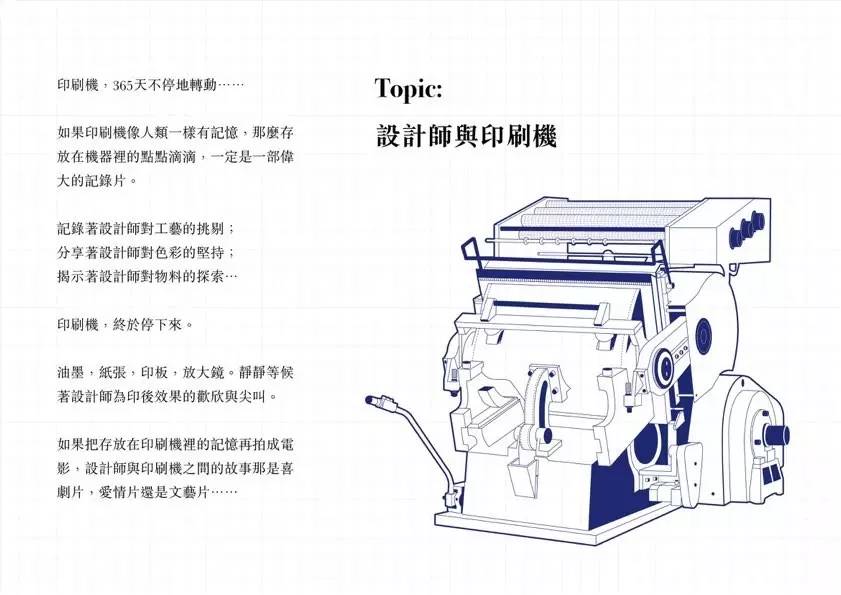 印刷機，365天不停地轉動……

如果印刷機像人類一樣有記憶，那麼存放在機器裡的點點滴滴，一定是一部偉大的記錄片。

記錄著設計師對工藝的挑剔；
分享著設計師對色彩的堅持；
揭示著設計師對物料的探索…

印刷機，終於停下來。

油墨，紙張，印板，放大鏡。靜靜等候著設計師為印後效果的歡欣與尖叫。

如果把存放在印刷機裡的記憶再拍成電影，設計師與印刷機之間的故事那是喜劇片，愛情片還是文藝片……

Topic:
設計師與印刷機